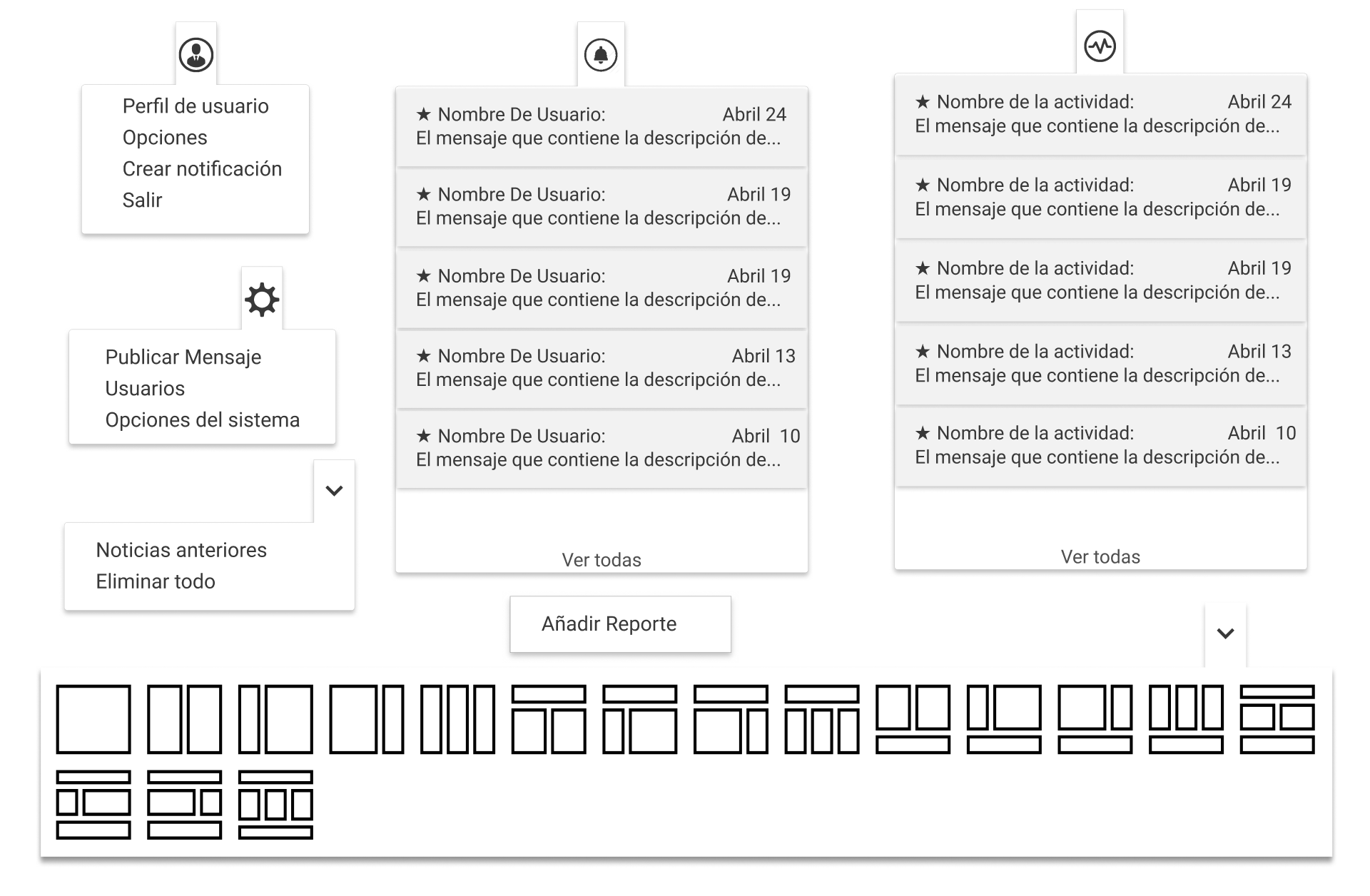 Perfil de usuario
Opciones
Crear notificación
Salir

Publicar Mensaje
Usuarios
Opciones del sistema

Noticias anteriores
Eliminar todo

★ Nombre De Usuario: Abril 24
El mensaje que contiene la descripción de...

★ Nombre De Usuario: Abril 19
El mensaje que contiene la descripción de...

★ Nombre De Usuario: Abril 19
El mensaje que contiene la descripción de...

★ Nombre De Usuario: Abril 13
El mensaje que contiene la descripción de...

★ Nombre De Usuario: Abril 10
El mensaje que contiene la descripción de...

Ver todas

Añadir Reporte

★ Nombre de la actividad: Abril 24
El mensaje que contiene la descripción de...

★ Nombre de la actividad: Abril 19
El mensaje que contiene la descripción de...

★ Nombre de la actividad: Abril 19
El mensaje que contiene la descripción de...

★ Nombre de la actividad: Abril 13
El mensaje que contiene la descripción de...

★ Nombre de la actividad: Abril 10
El mensaje que contiene la descripción de...

Ver todas